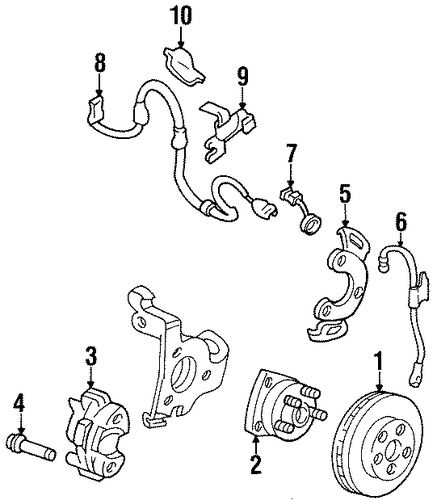 10
8
9
7
5
6
3
1
4
2