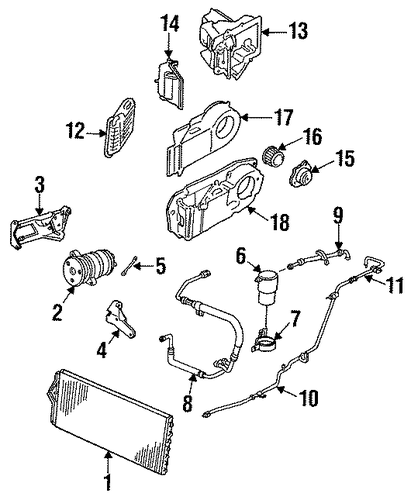 14
13
12
17
16
15
3
18
9
6
5
11
2
7
4
8
10
1