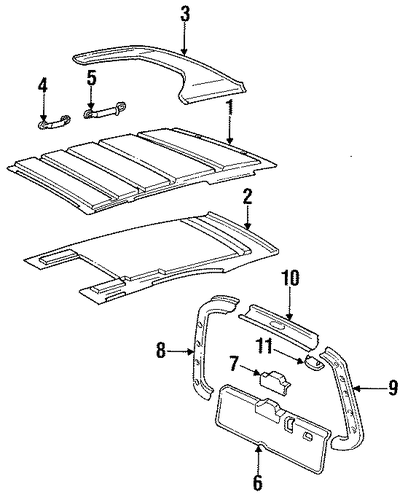 3
4
5
1
2
10
8
11
7
9
6