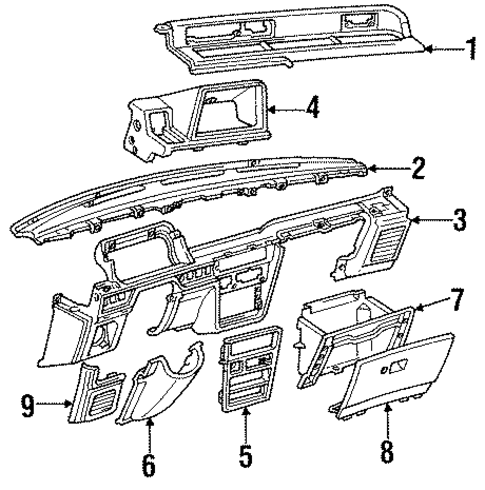 1
4
2
3
7
9
6
5
8