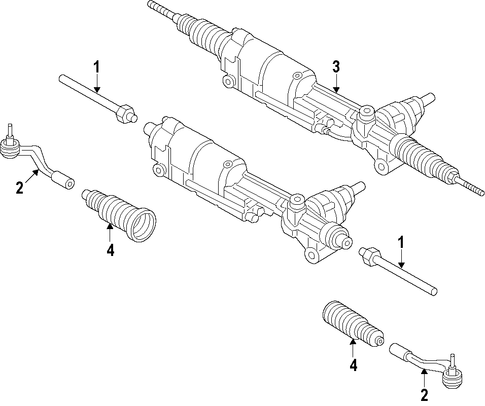 1
3
2
4
1
4
2