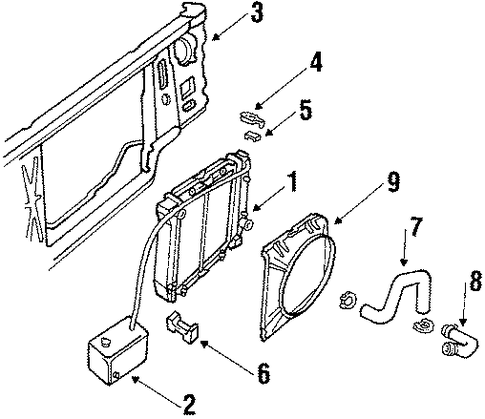 3
4
5
1
9
7
8
6
2