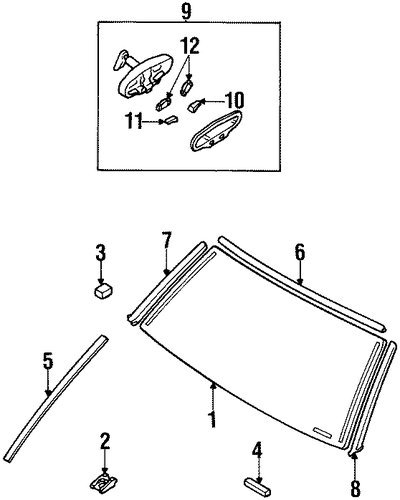 9
12
10
11
3
7
6
5
1
2
4
8