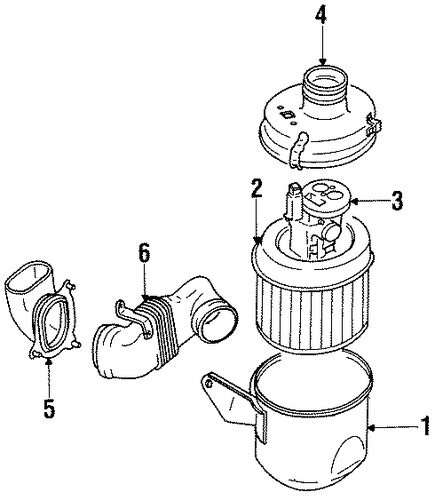 4
2
3
6
5
1