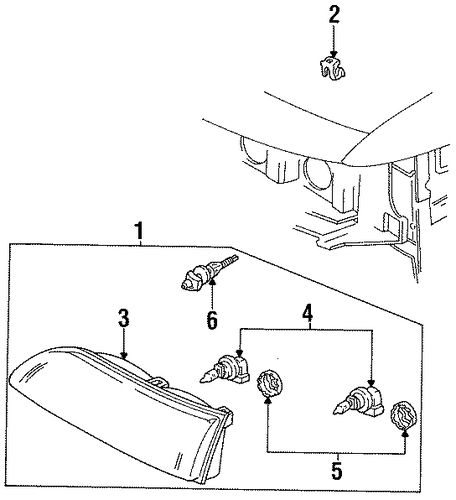 2

1

6

3

4

5