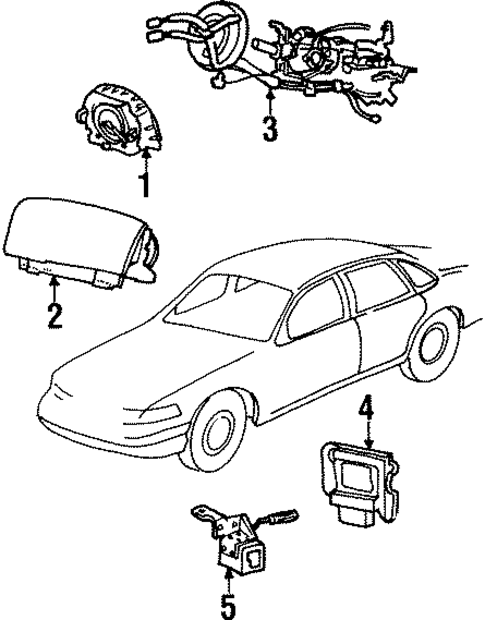 3
1
2
4
5