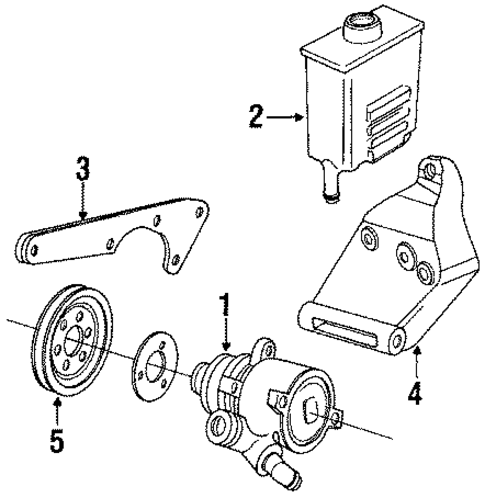 2
3
1
4
5