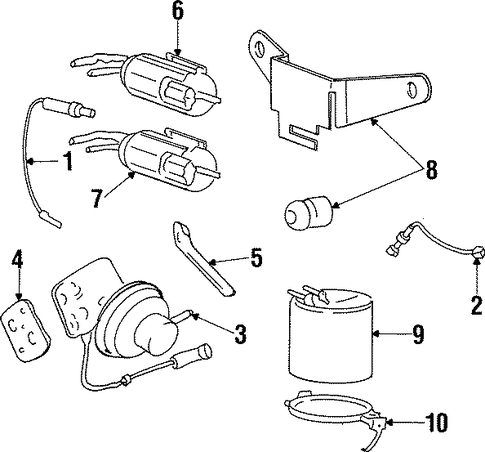 6
1
7
8
4
5
2
3
9
10