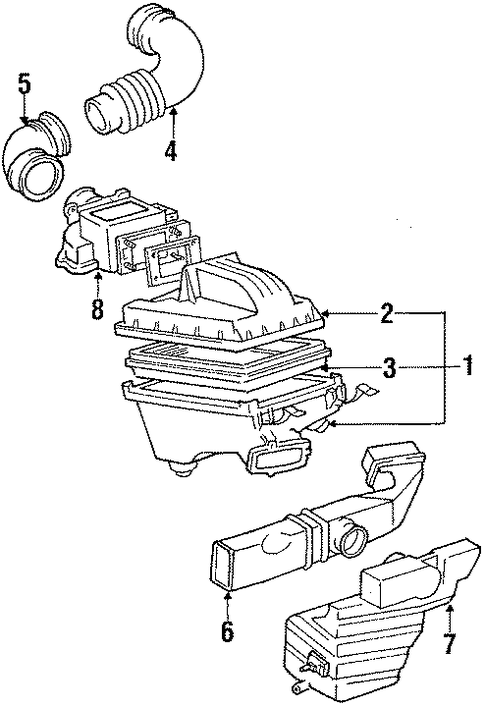 5
4
8
2
3
1
6
7