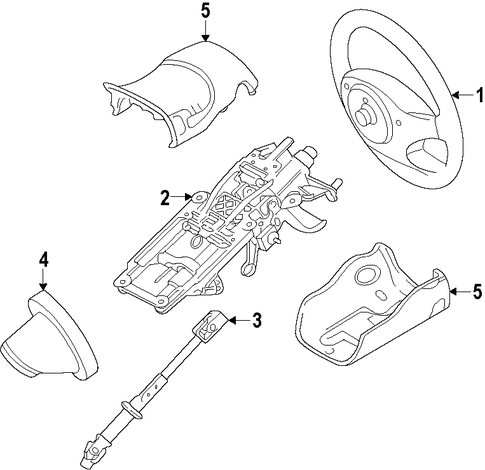 5
1
2
4
5
3