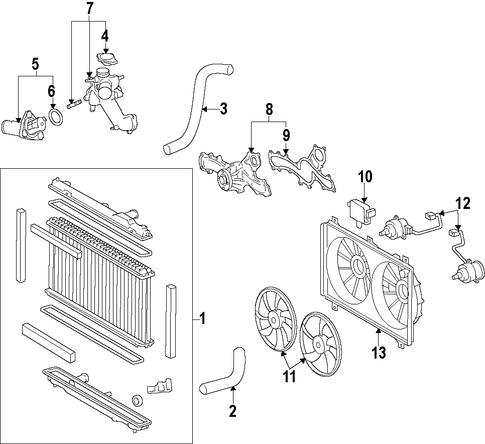 7
4
5
6
3
8
9
10
12
1
13
11
2