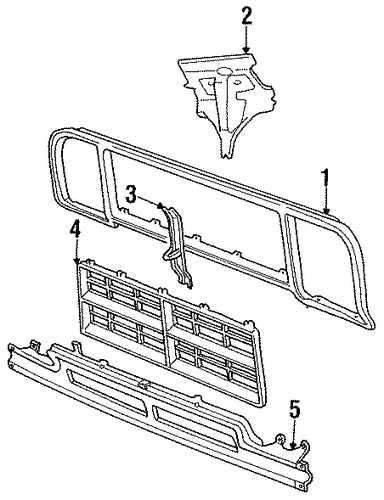 2
1
3
4
5