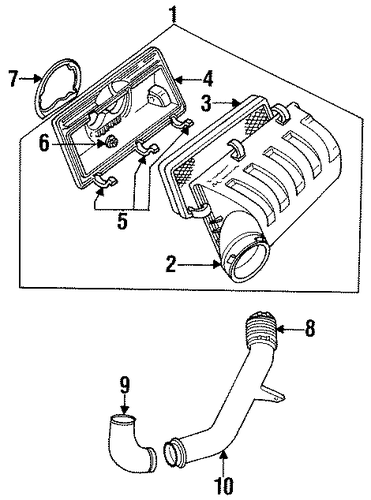 1
7
4
3
6
5
2
8
9
10