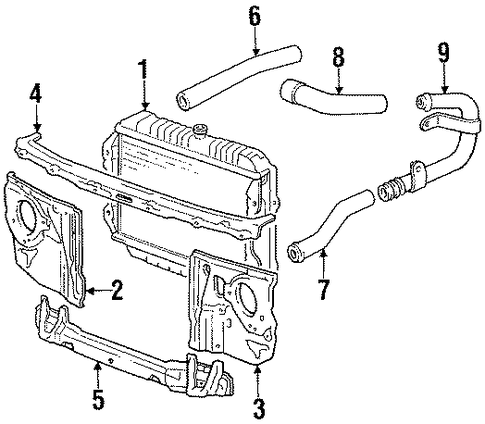 6
8
9
1
4
2
7
5
3