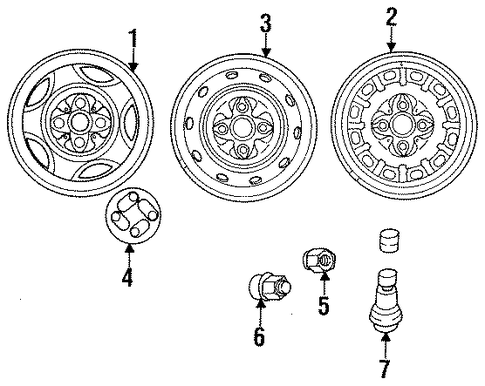 1
3
2
4
5
6
7