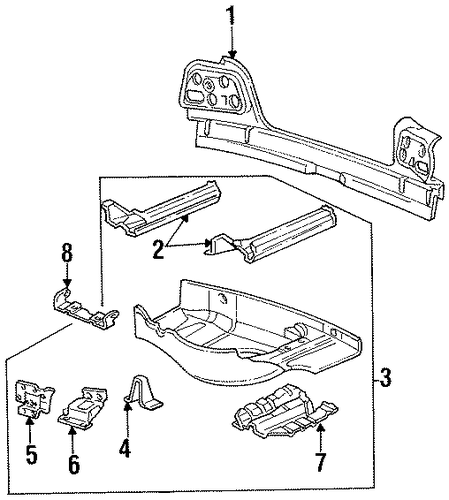 1
2
8
3
5
6
4
7