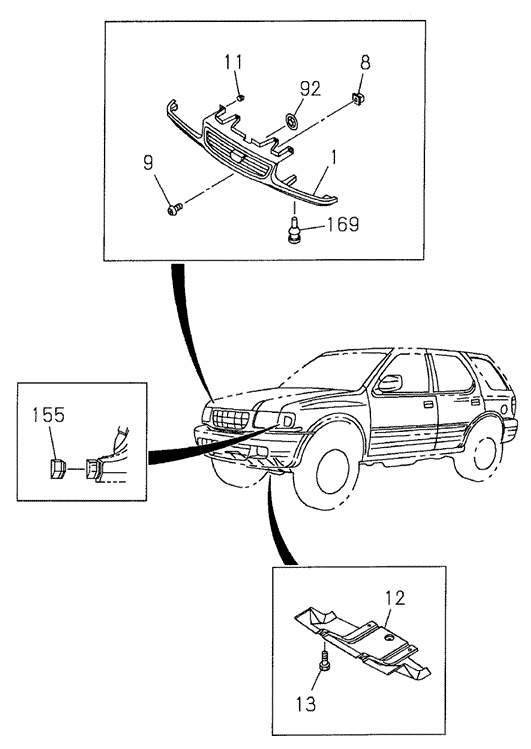 11
8
92
9
1
169
155
12
13