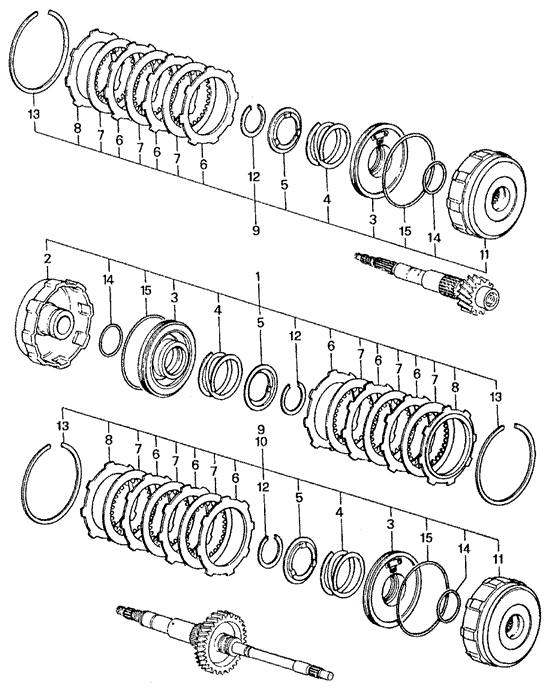 13
8
7
6
7
6
7
6
12
9
5
4
3
15
14
11
2
14
15
3
4
1
5
12
6
7
6
7
6
7
8
13
13
8
7
6
7
6
7
6
9
10
12
5
4
3
15
14
11