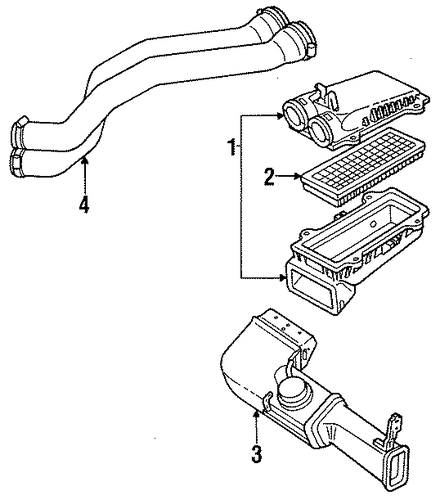 1
2
4
3