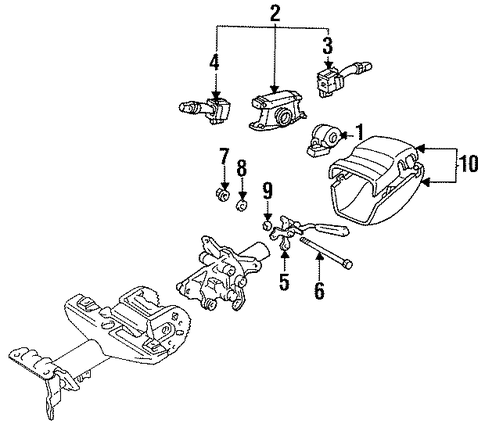 2
3
4
1
10
7
8
9
5
6