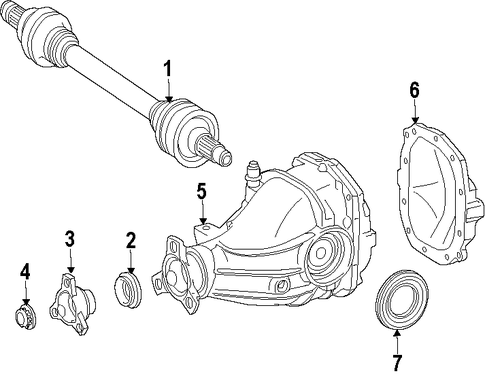 1
6
5
3
2
4
7