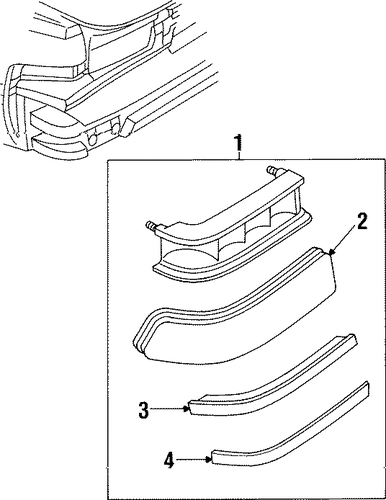 1
2
3
4