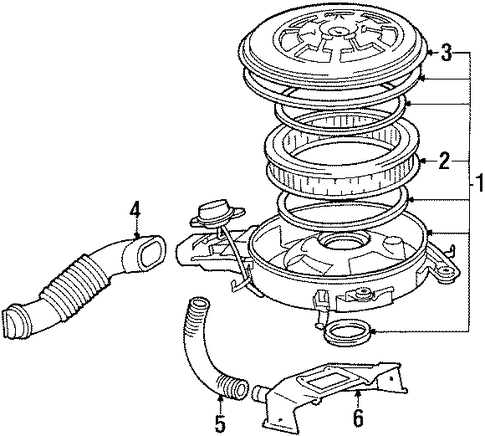 3
2
1
4
5
6