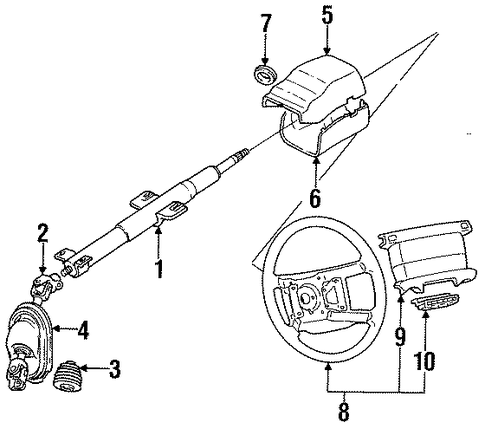 7
5
6
2
1
4
3
9
10
8