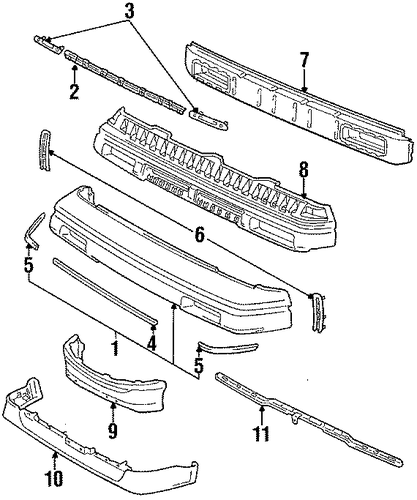 3
7
2
8
6
5
1
4
5
9
11
10