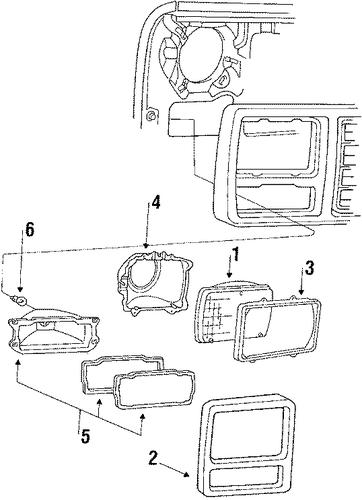 4
6
1
3
5
2