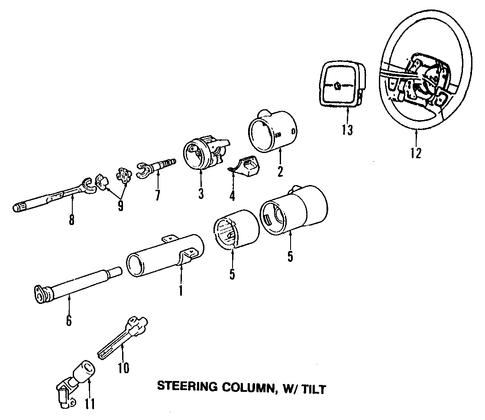 13
12
2
3
4
7
9
8
5
5
1
6
10
11
STEERING COLUMN, W/ TILT