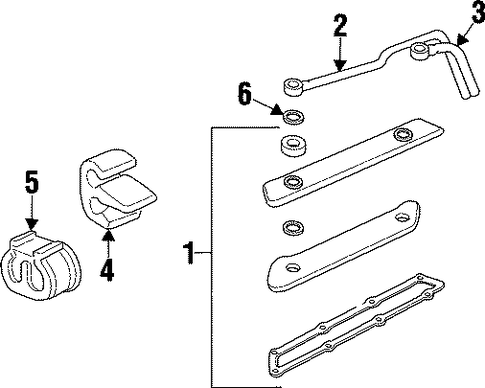 2
3
6
5
4
1