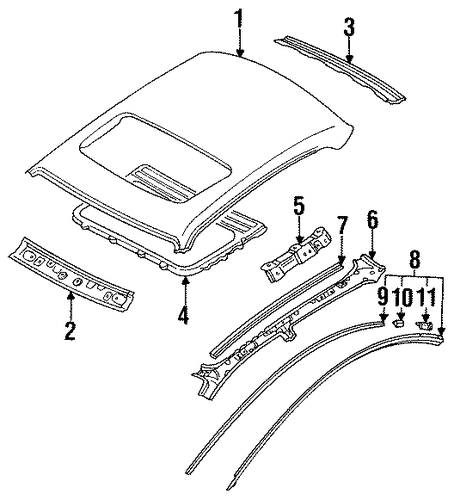 1
3
5
7
6
8
9
10
11
2
4