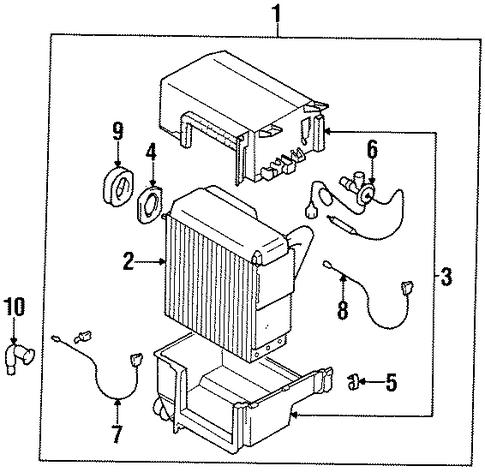 1
9
4
6
2
3
8
10
5
7