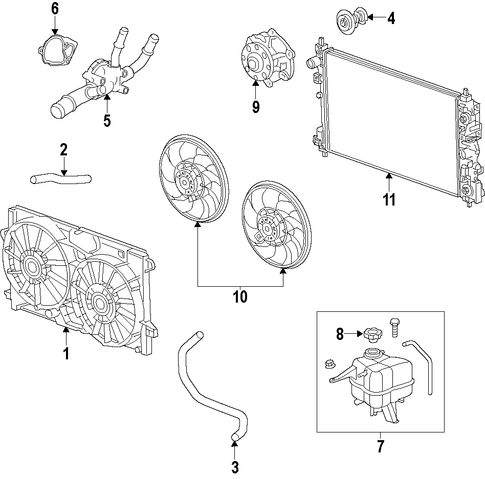 6
4
5
9
2
11
10
1
8
7
3