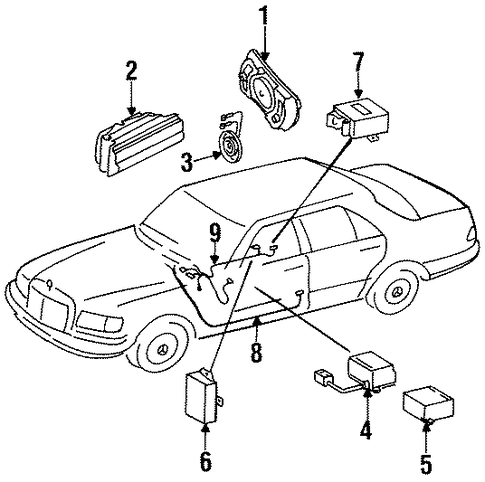 1
2
7
3
9
8
4
5
6