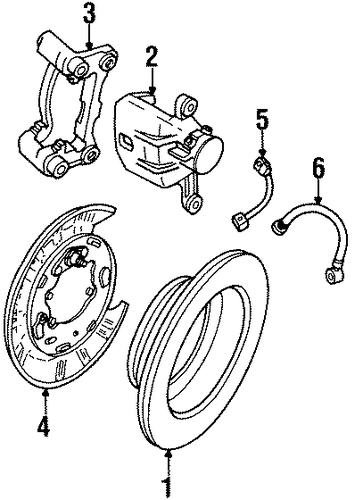 3
2
5
6
4
1