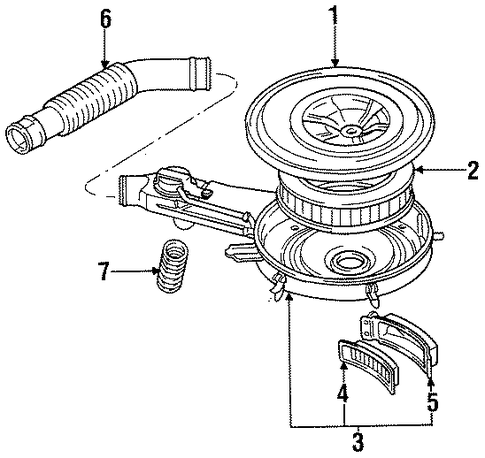 6
1
2
7
4
5
3