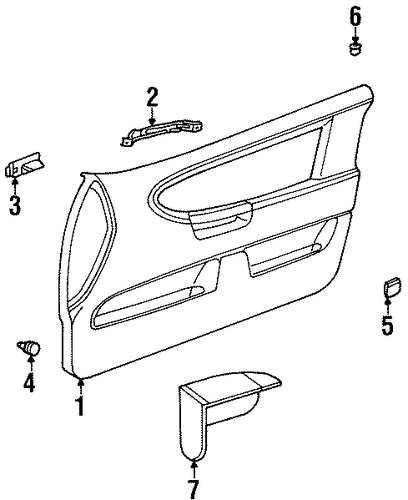 6
2
3
5
4
1
7