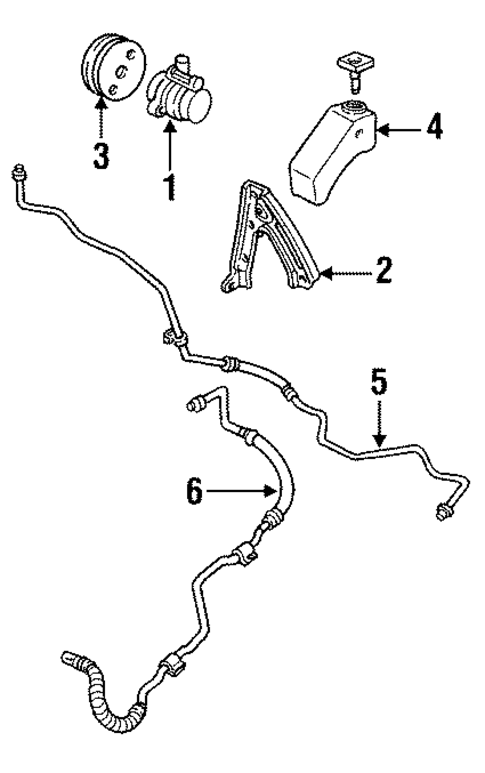 3
1
4
2
5
6