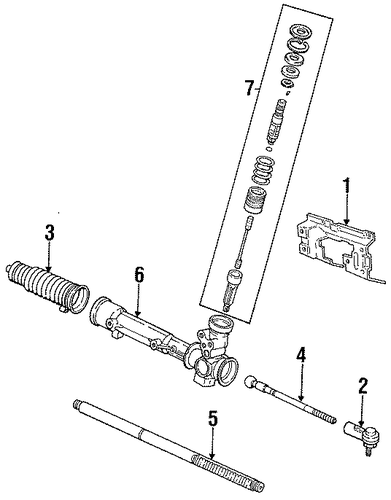 7
1
3
6
4
2
5