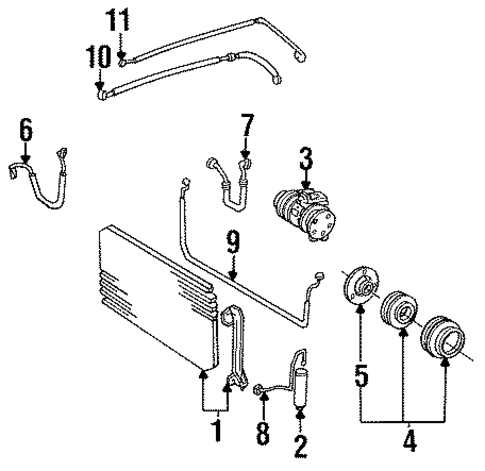 11
10
6
7
3
9
5
1
8
2
4