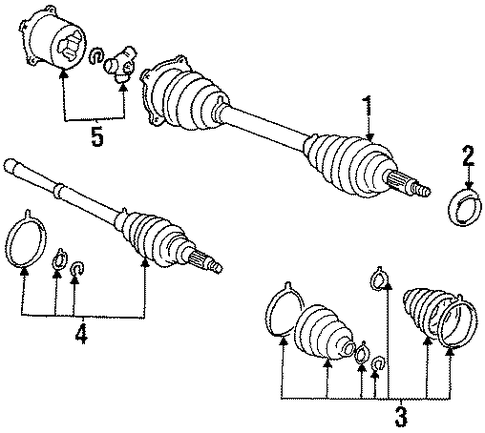 5
1
2
4
3