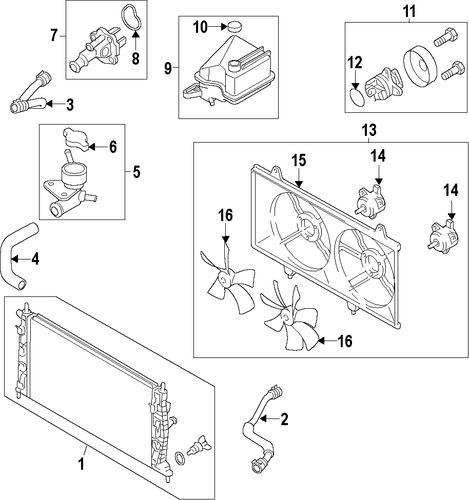 7
8
10
9
11
12
3
6
5
13
15
14
14
16
4
16
2
1