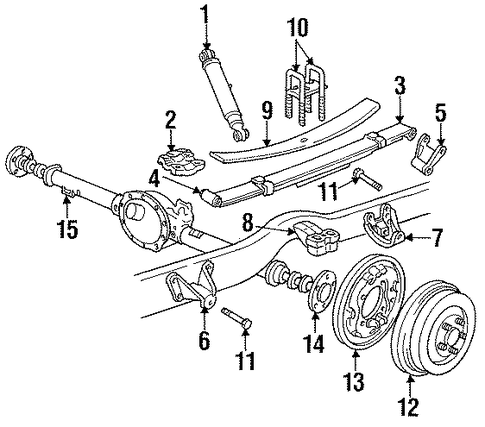 1
10
3
2
9
5
4
11
15
8
7
6
11
14
13
12