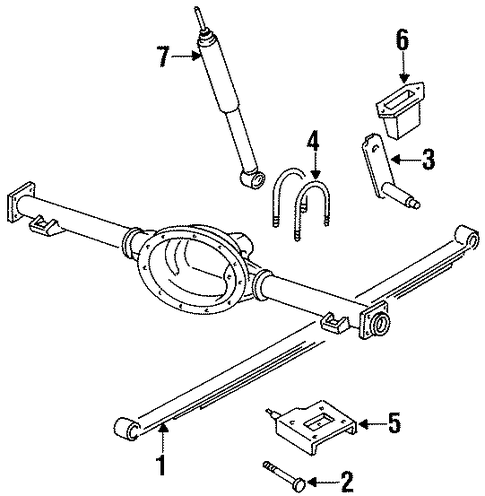 7
6
4
3
5
1
2