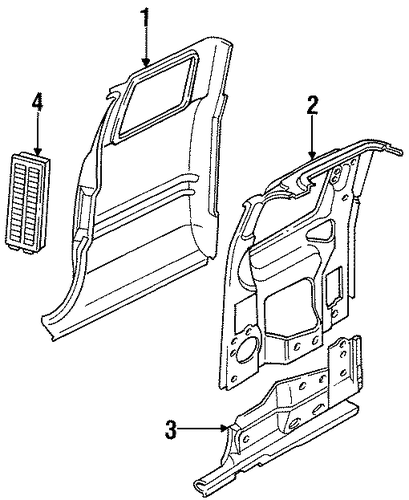 1
4
2
3