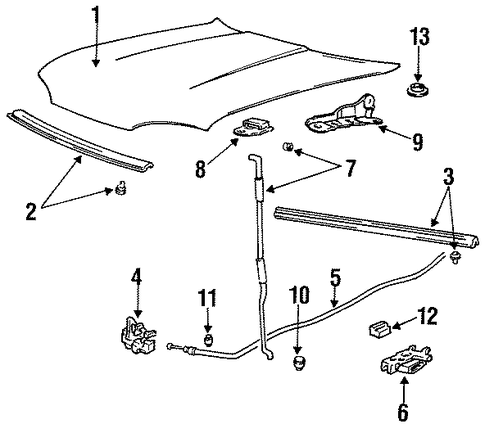 1
13
9
8
7
3
2
4
5
11
10
12
6