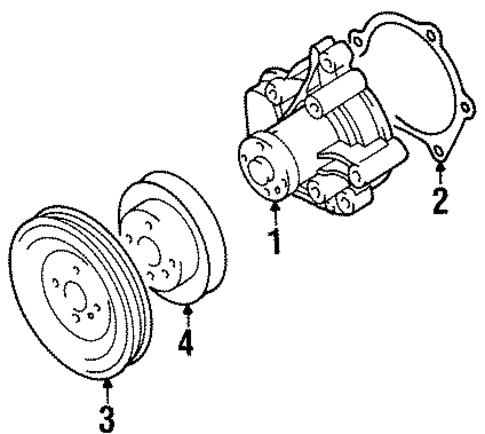 2
1
4
3