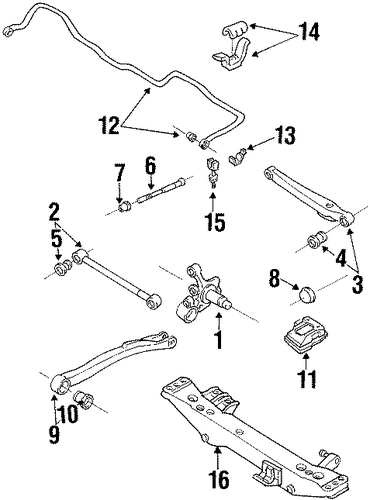 14
12
13
7
6
15
2
5
4
3
8
1
11
10
9
16